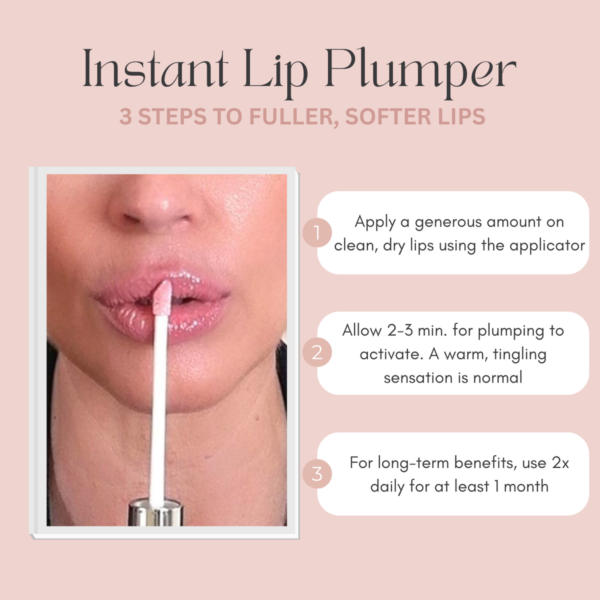 Instant Lip Plumper

3 STEPS TO FULLER, SOFTER LIPS

1 Apply a generous amount on clean, dry lips using the applicator

2 Allow 2-3 min. for plumping to activate. A warm, tingling sensation is normal

3 For long-term benefits, use 2x daily for at least 1 month