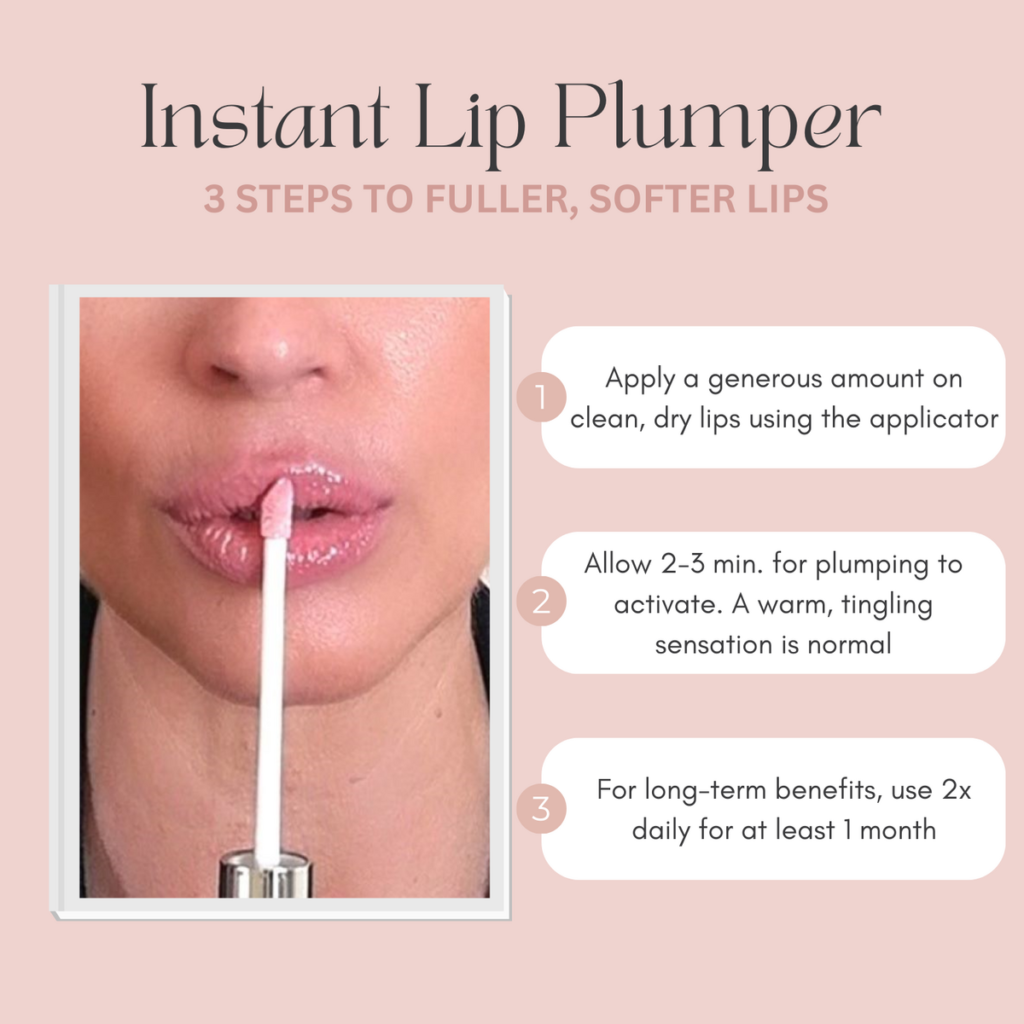 Instant Lip Plumper

3 STEPS TO FULLER, SOFTER LIPS

1

Apply a generous amount on clean, dry lips using the applicator

2

Allow 2-3 min. for plumping to activate. A warm, tingling sensation is normal

3

For long-term benefits, use 2x daily for at least 1 month